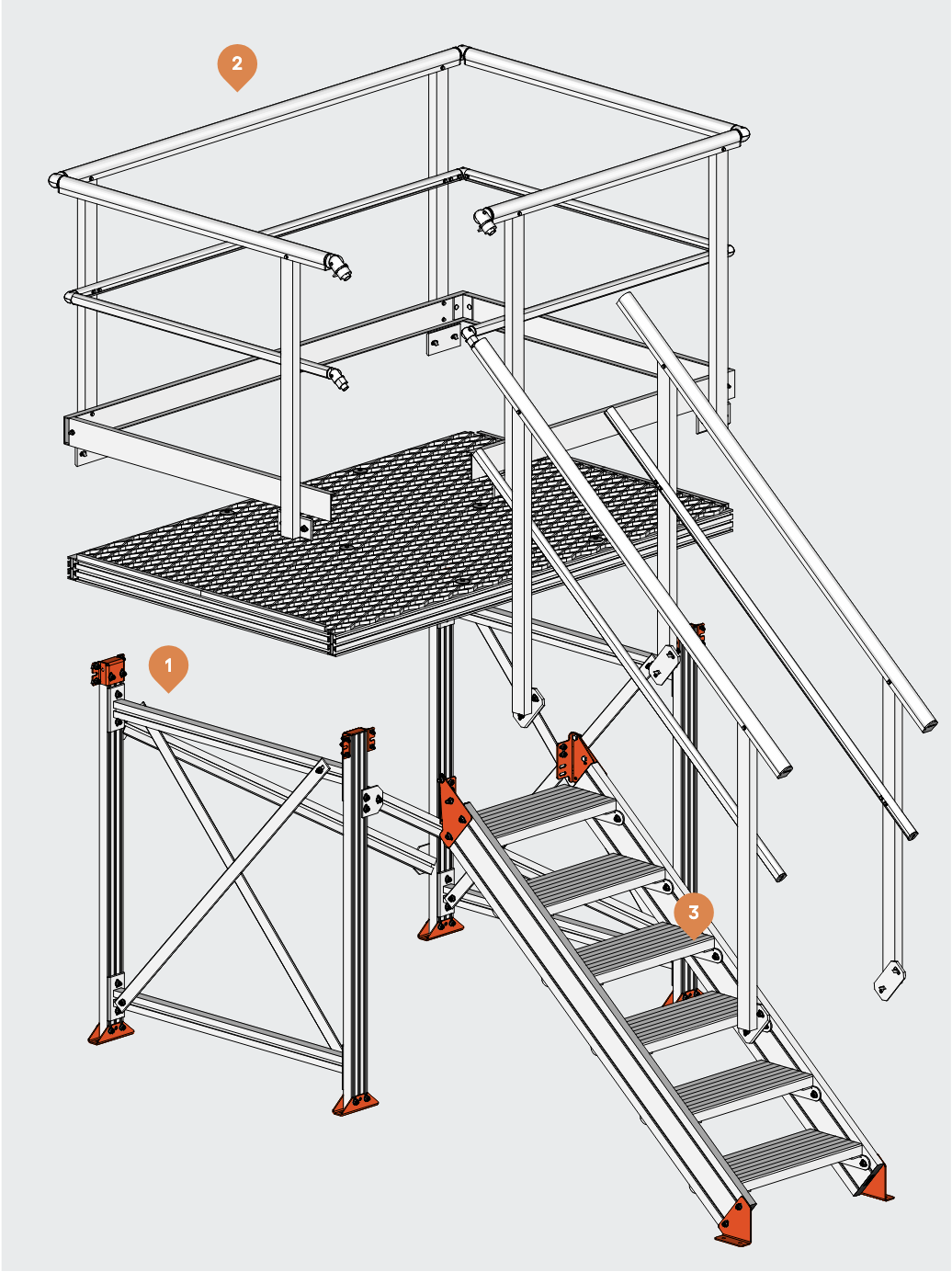 2

1

3